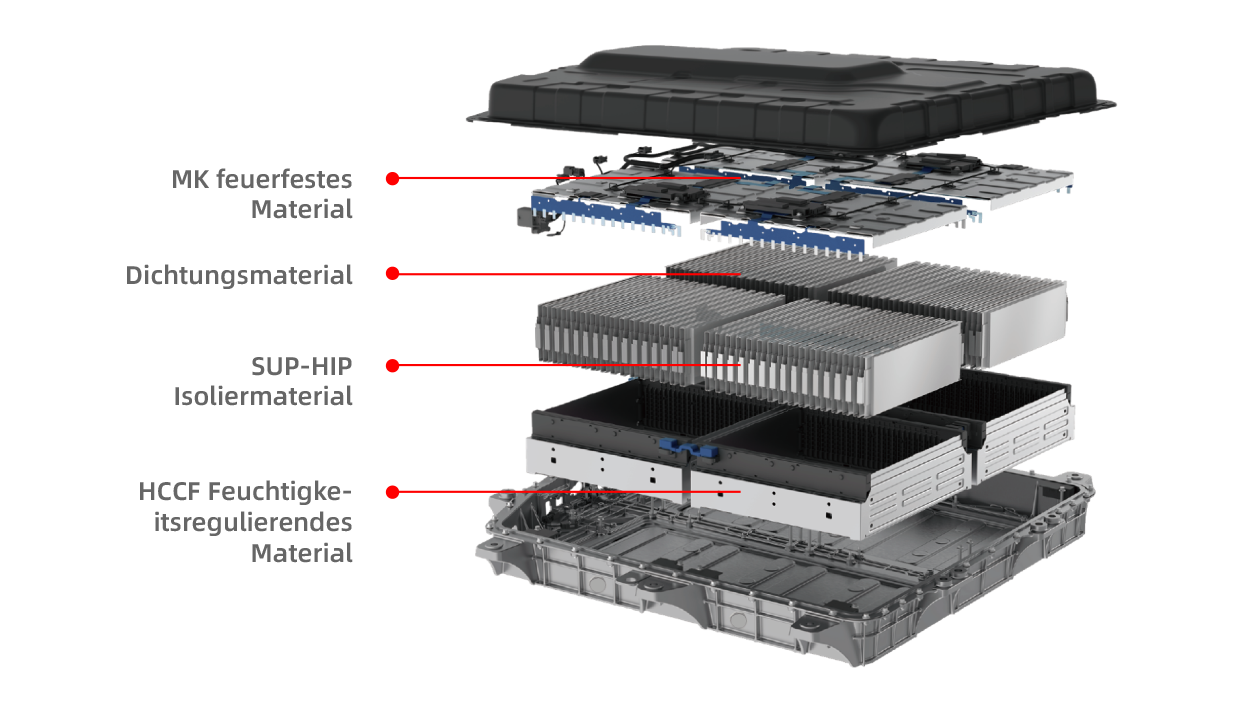 MK feuerfestes Material

Dichtungsmaterial

SUP-HIP Isoliermaterial

HCCF Feuchtigkeitsregulierendes Material