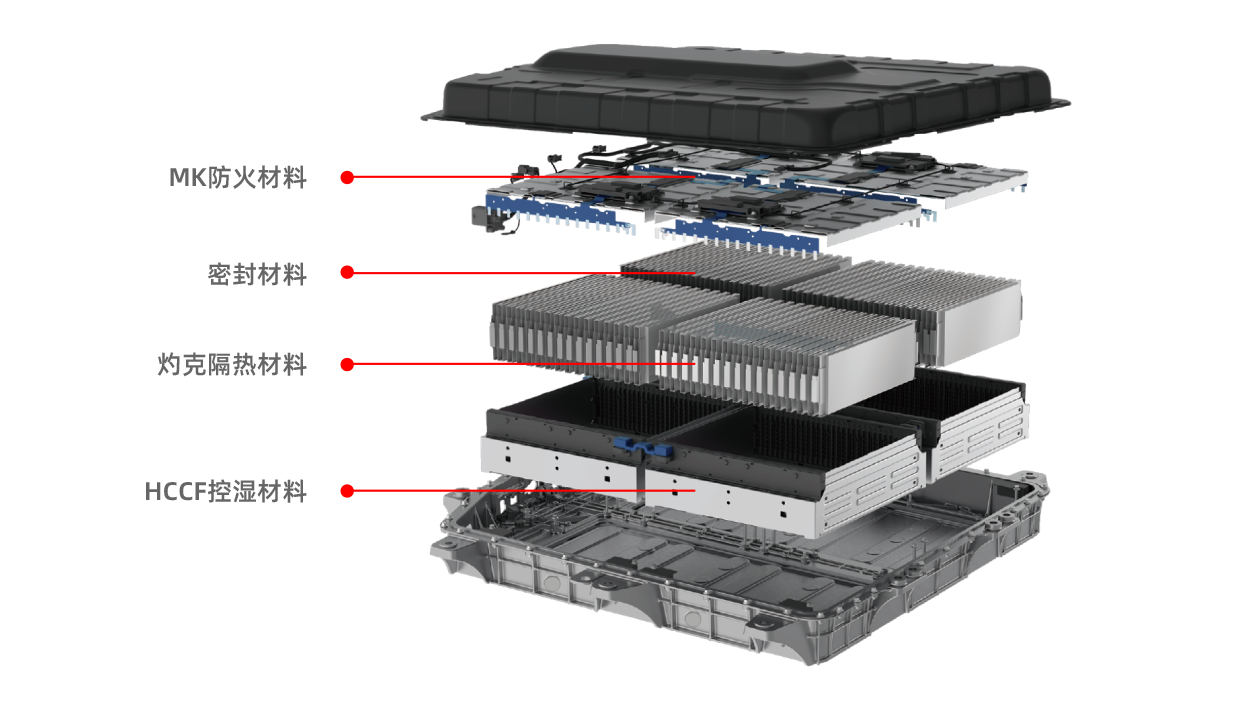 MK防火材料

密封材料

灼克隔热材料

HCCF控湿材料